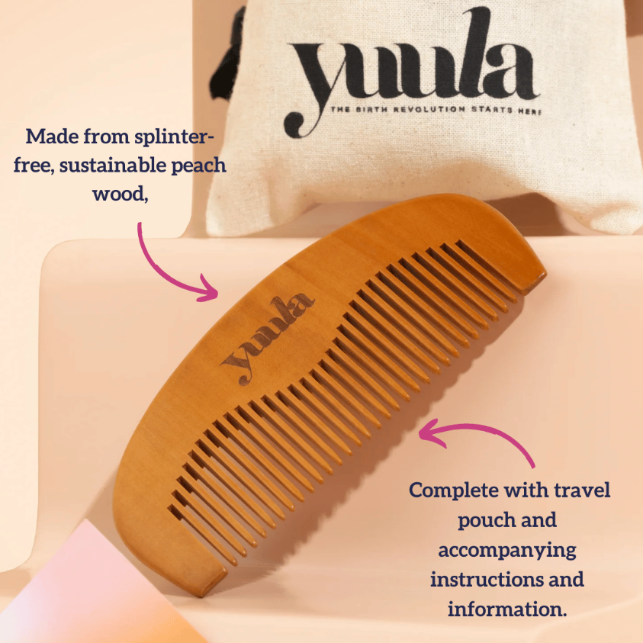 yuula
THE BIRTH REVOLUTION STARTS HERE

Made from splinter-free, sustainable peach wood,

yuula

Complete with travel pouch and accompanying instructions and information.