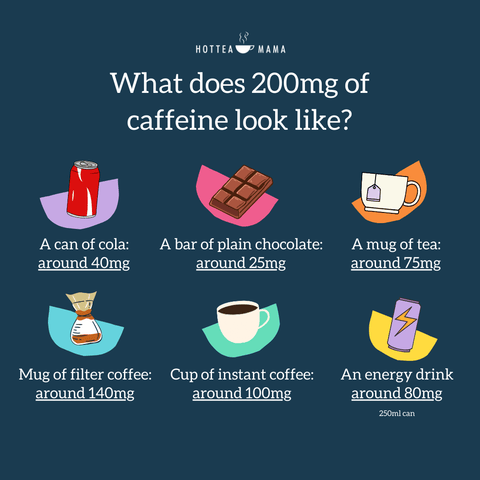 HOTTEA MAMA

What does 200mg of caffeine look like?

A can of cola: around 40mg

A bar of plain chocolate: around 25mg

A mug of tea: around 75mg

Mug of filter coffee: around 140mg

Cup of instant coffee: around 100mg

An energy drink around 80mg
250ml can