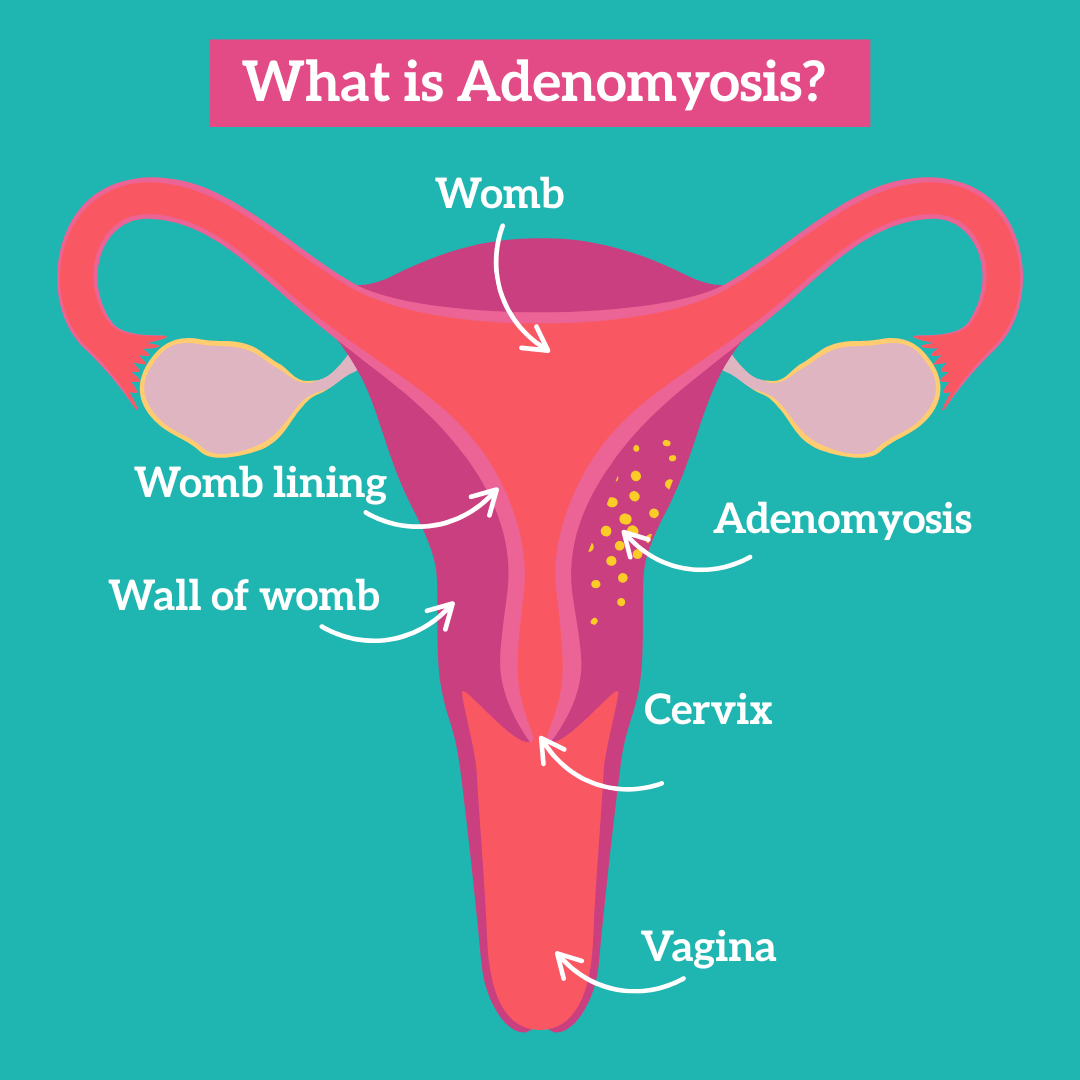 What is Adenomyosis?

Womb

Womb lining

Adenomyosis

Wall of womb

Cervix

Vagina